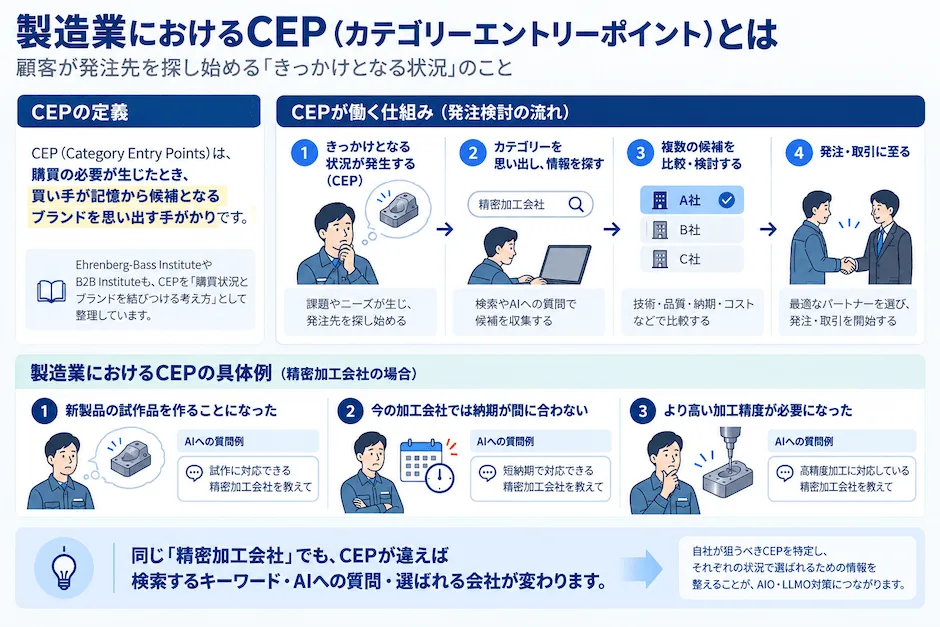 製造業におけるCEP（カテゴリーエントリーポイント）とは

顧客が発注先を探し始める「きっかけとなる状況」のこと

CEPの定義

CEP（Category Entry Points）は、購買の必要が生じたとき、買い手が記憶から候補となるブランドを思い出す手がかりです。

Ehrenberg-Bass InstituteやB2B Instituteも、CEPを「購買状況とブランドを結びつける考え方」として整理しています。

CEPが働く仕組み（発注検討の流れ）

1 きっかけとなる状況が発生する（CEP）

課題やニーズが生じ、発注先を探し始める

2 カテゴリーを思い出し、情報を探す

精密加工会社

検索やAIへの質問で候補を収集する

3 複数の候補を比較・検討する

A社

B社

C社

技術・品質・納期・コストなどで比較する

4 発注・取引に至る

最適なパートナーを選び、発注・取引を開始する

製造業におけるCEPの具体例（精密加工会社の場合）

1 新製品の試作品を作ることになった

AIへの質問例

試作に対応できる精密加工会社を教えて

2 今の加工会社では納期が間に合わない

AIへの質問例

短納期で対応できる精密加工会社を教えて

3 より高い加工精度が必要になった

AIへの質問例

高精度加工に対応している精密加工会社を教えて

同じ「精密加工会社」でも、CEPが違えば検索するキーワード・AIへの質問・選ばれる会社が変わります。

自社が狙うべきCEPを特定し、それぞれの状況で選ばれるための情報を整えることが、AIO・LLMO対策につながります。